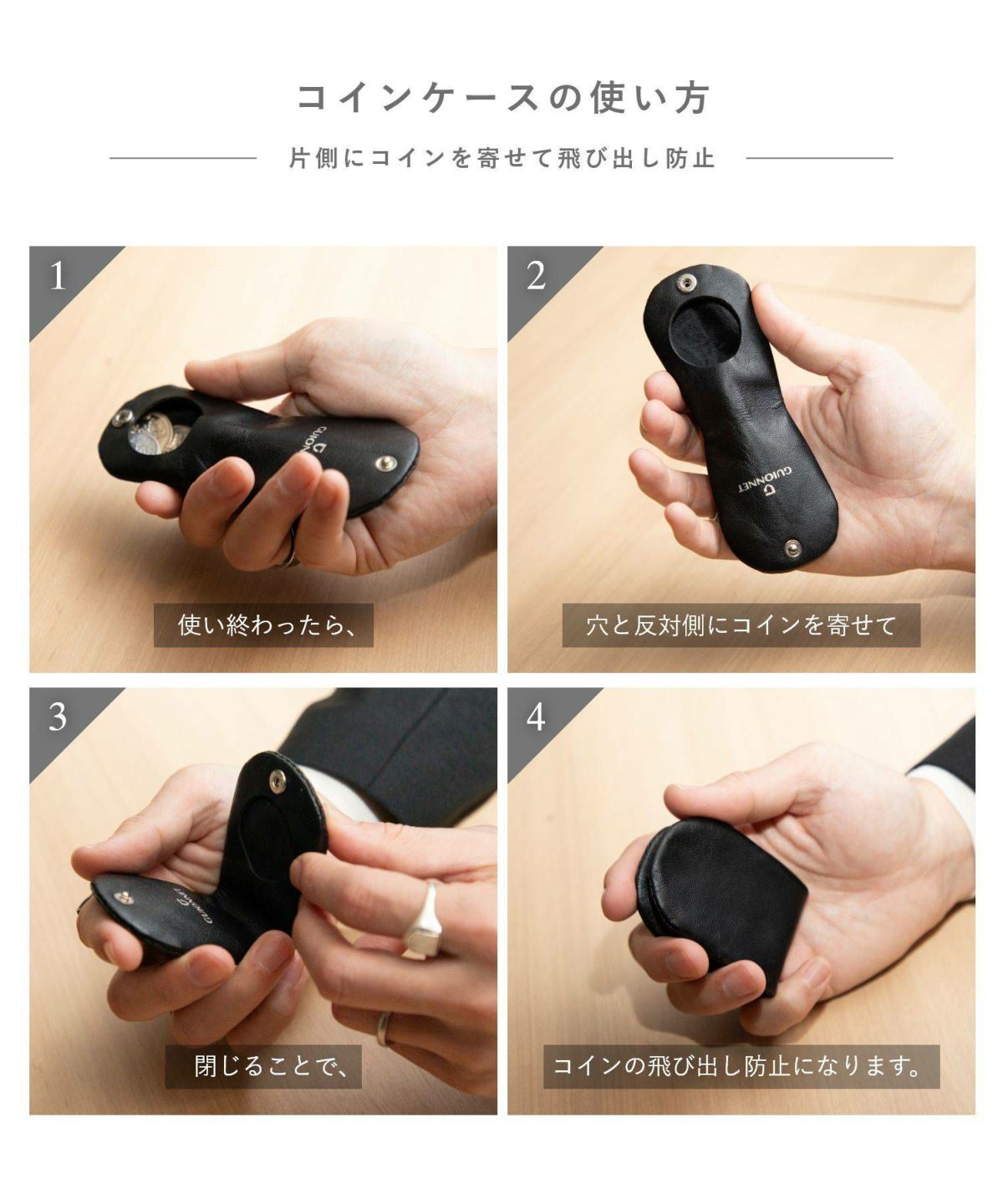 コインケースの使い方

片側にコインを寄せて飛び出し防止

1

GUIONNET

使い終わったら、

2

GUIONNET

穴と反対側にコインを寄せて

3

GUIONNET

閉じることで、

4

コインの飛び出し防止になります。