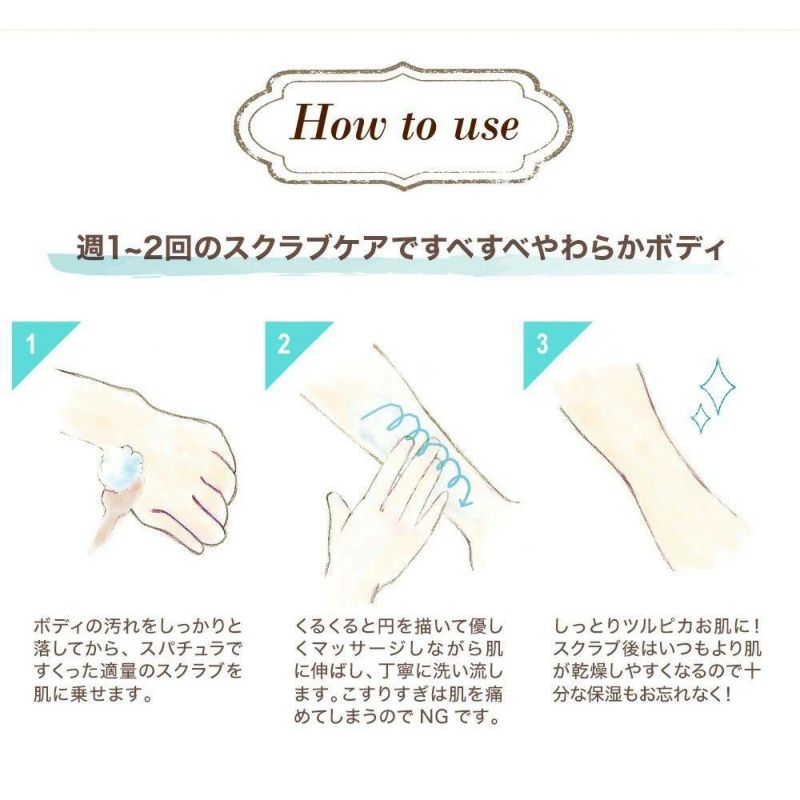 How to use

週1~2回のスクラブケアですべすべやわらかボディ

1

ボディの汚れをしっかりと落してから、スパチュラですくった適量のスクラブを肌に乗せます。

2

くるくると円を描いて優しくマッサージしながら肌に伸ばし、丁寧に洗い流します。こすりすぎは肌を痛めてしまうので NG です。

3

しっとりツルピカお肌に！スクラブ後はいつもより肌が乾燥しやすくなるので十分な保湿もお忘れなく！