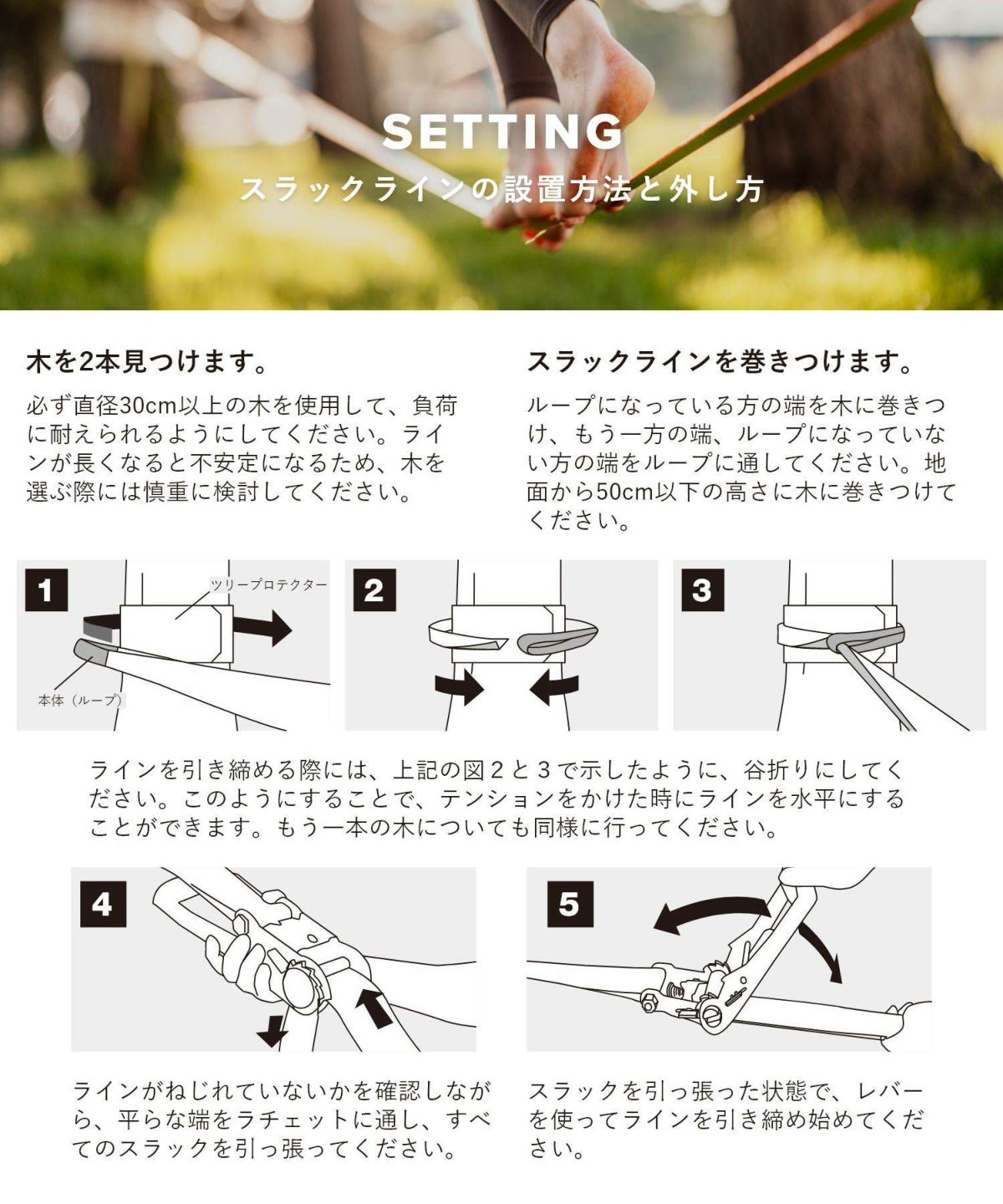 SETTING
スラックラインの設置方法と外し方

木を2本見つけます。

必ず直径30cm以上の木を使用して、負荷に耐えられるようにしてください。ラインが長くなると不安定になるため、木を選ぶ際には慎重に検討してください。

スラックラインを巻きつけます。

ループになっている方の端を木に巻きつけ、もう一方の端、ループになっていない方の端をループに通してください。地面から50cm以下の高さに木に巻きつけてください。

1
ツリープロテクター
本体（ループ）

2

3

ラインを引き締める際には、上記の図２と３で示したように、谷折りにしてください。このようにすることで、テンションをかけた時にラインを水平にすることができます。もう一本の木についても同様に行ってください。

4

5

ラインがねじれていないかを確認しながら、平らな端をラチェットに通し、すべてのスラックを引っ張ってください。

スラックを引っ張った状態で、レバーを使ってラインを引き締め始めてください。