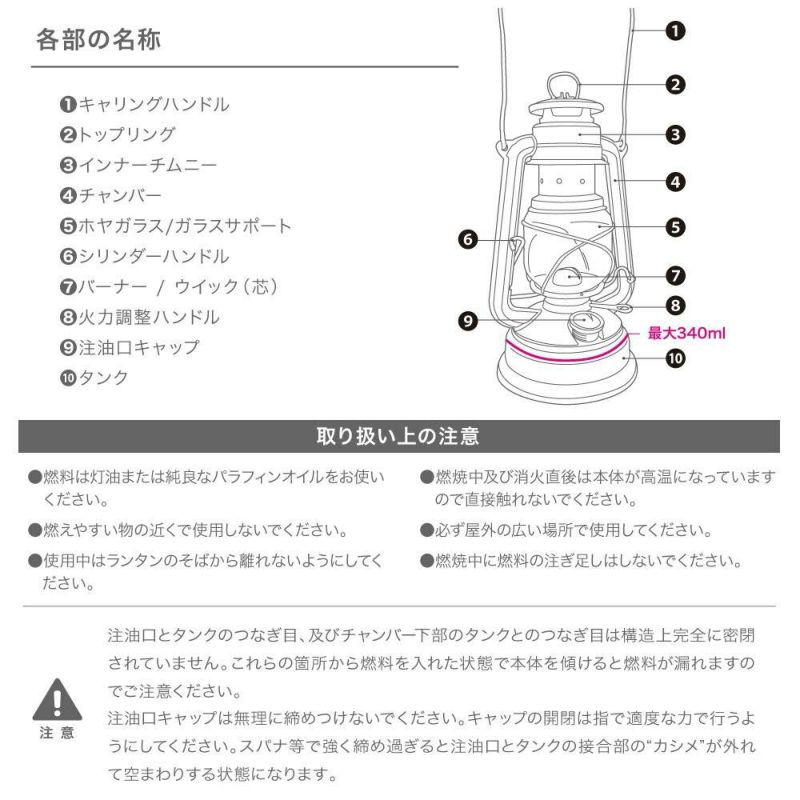 各部の名称

❶キャリングハンドル
❷トップリング
❸インナーチムニー
❹チャンバー
❺ホヤガラス/ガラスサポート
❻シリンダーハンドル
❼バーナー / ウイック（芯）
❽火力調整ハンドル
❾注油口キャップ
❿タンク

❶
❷
❸
❹
❺
❻
❼
❽
❾
最大340ml
❿

取り扱い上の注意

●燃料は灯油または純良なパラフィンオイルをお使いください。

●燃えやすい物の近くで使用しないでください。

●使用中はランタンのそばから離れないようにしてください。

●燃焼中及び消火直後は本体が高温になっていますので直接触れないでください。

●必ず屋外の広い場所で使用してください。

●燃焼中に燃料の注ぎ足しはしないでください。

注意

注油口とタンクのつなぎ目、及びチャンバー下部のタンクとのつなぎ目は構造上完全に密閉されていません。これらの箇所から燃料を入れた状態で本体を傾けると燃料が漏れますのでご注意ください。
注油口キャップは無理に締めつけないでください。キャップの開閉は指で適度な力で行うようにしてください。スパナ等で強く締め過ぎると注油口とタンクの接合部の“カシメ”が外れて空まわりする状態になります。