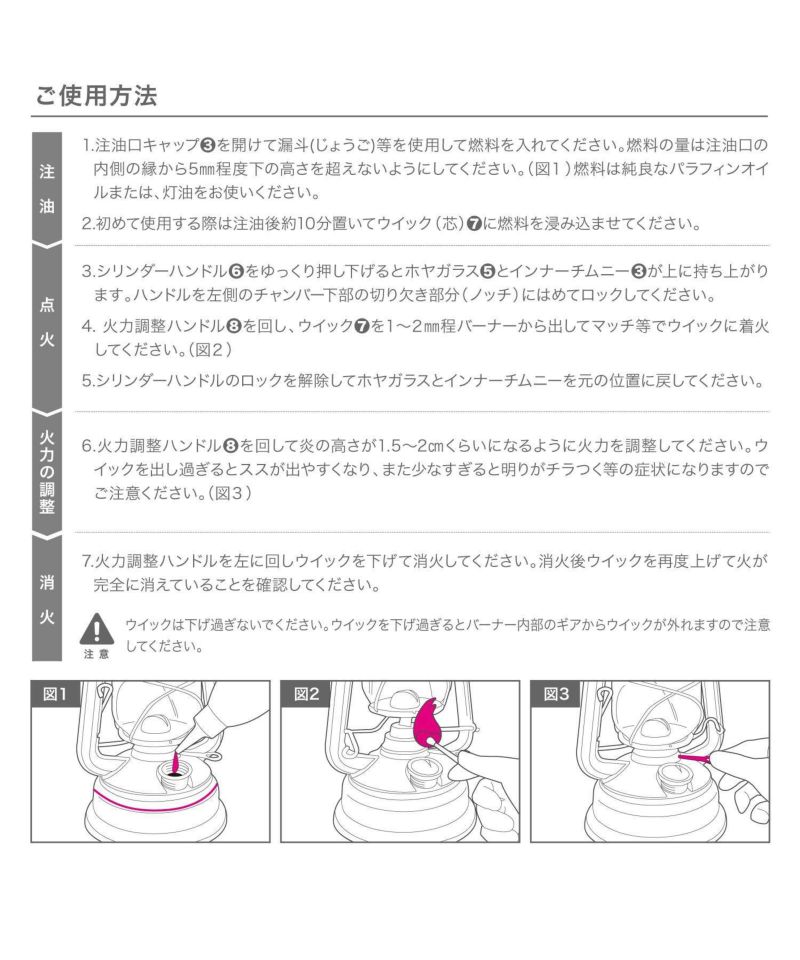 ご使用方法

注油

1.注油口キャップ❸を開けて漏斗(じょうご)等を使用して燃料を入れてください。燃料の量は注油口の内側の縁から5㎜程度下の高さを超えないようにしてください。(図1)燃料は純良なパラフィンオイルまたは、灯油をお使いください。

2.初めて使用する際は注油後約10分置いてウイック(芯)❼に燃料を浸み込ませてください。

点火

3.シリンダーハンドル❻をゆっくり押し下げるとホヤガラス❺とインナーチムニー❸が上に持ち上がります。ハンドルを左側のチャンバー下部の切り欠き部分(ノッチ)にはめてロックしてください。

4. 火力調整ハンドル❽を回し、ウイック❼を1〜2㎜程バーナーから出してマッチ等でウイックに着火してください。(図2)

5.シリンダーハンドルのロックを解除してホヤガラスとインナーチムニーを元の位置に戻してください。

火力の調整

6.火力調整ハンドル❽を回して炎の高さが1.5〜2㎝くらいになるように火力を調整してください。ウイックを出し過ぎるとススが出やすくなり、また少なすぎると明りがチラつく等の症状になりますのでご注意ください。(図3)

消火

7.火力調整ハンドルを左に回しウイックを下げて消火してください。消火後ウイックを再度上げて火が完全に消えていることを確認してください。

注意

ウイックは下げ過ぎないでください。ウイックを下げ過ぎるとバーナー内部のギアからウイックが外れますので注意してください。

図1

図2

図3