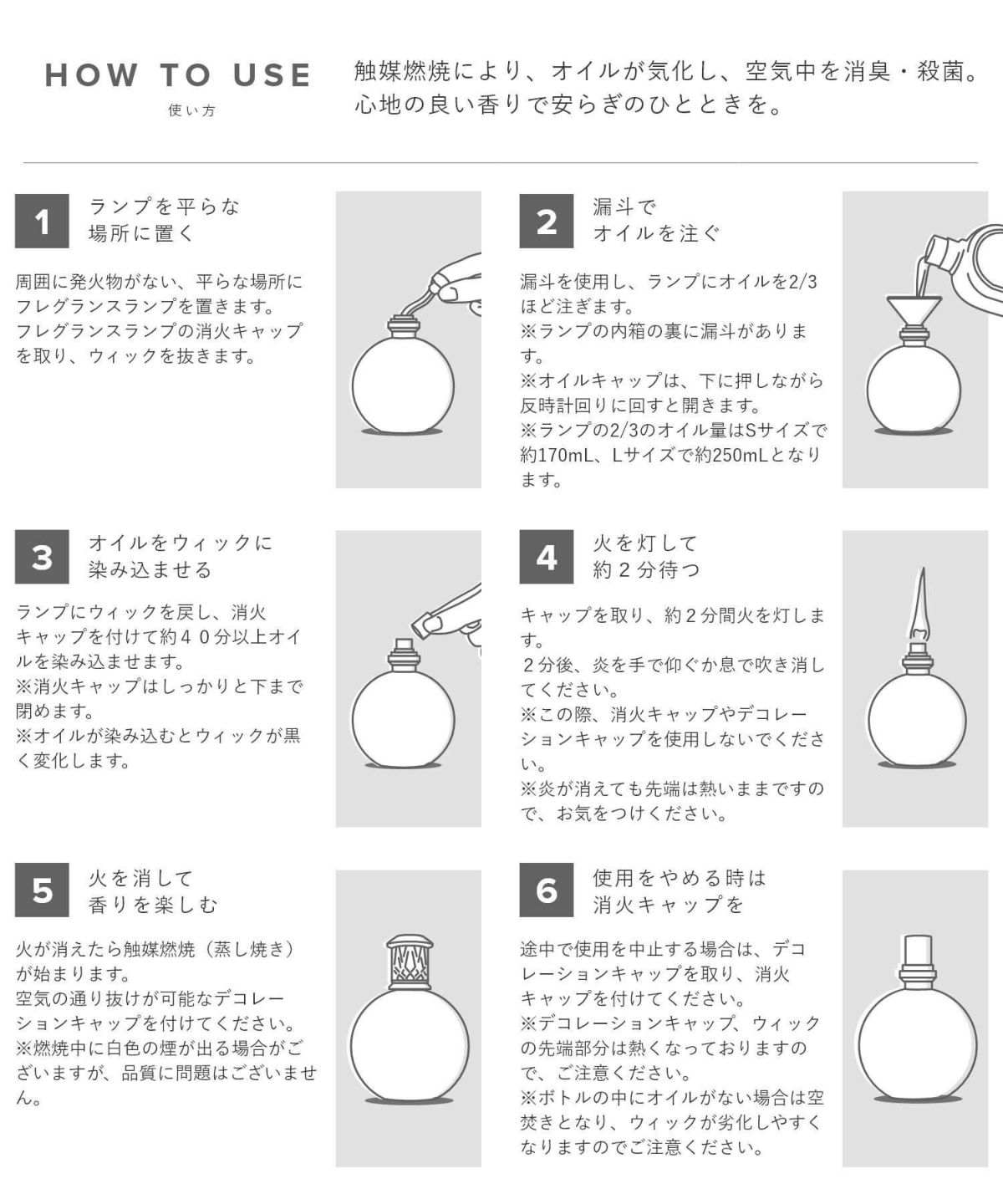 HOW TO USE
使い方

触媒燃焼により、オイルが気化し、空気中を消臭・殺菌。
心地の良い香りで安らぎのひとときを。

1
ランプを平らな場所に置く

周囲に発火物がない、平らな場所にフレグランスランプを置きます。
フレグランスランプの消火キャップを取り、ウィックを抜きます。

2
漏斗でオイルを注ぐ

漏斗を使用し、ランプにオイルを2/3ほど注ぎます。
※ランプの内箱の裏に漏斗があります。
※オイルキャップは、下に押しながら反時計回りに回すと開きます。
※ランプの2/3のオイル量はSサイズで約170mL、Lサイズで約250mLとなります。

3
オイルをウィックに染み込ませる

ランプにウィックを戻し、消火キャップを付けて約４０分以上オイルを染み込ませます。
※消火キャップはしっかりと下まで閉めます。
※オイルが染み込むとウィックが黒く変化します。

4
火を灯して約２分待つ

キャップを取り、約２分間火を灯します。
２分後、炎を手で仰ぐか息で吹き消してください。
※この際、消火キャップやデコレーションキャップを使用しないでください。
※炎が消えても先端は熱いままですので、お気をつけください。

5
火を消して香りを楽しむ

火が消えたら触媒燃焼（蒸し焼き）が始まります。
空気の通り抜けが可能なデコレーションキャップを付けてください。
※燃焼中に白色の煙が出る場合がございますが、品質に問題はございません。

6
使用をやめる時は消火キャップを

途中で使用を中止する場合は、デコレーションキャップを取り、消火キャップを付けてください。
※デコレーションキャップ、ウィックの先端部分は熱くなっておりますので、ご注意ください。
※ボトルの中にオイルがない場合は空焚きとなり、ウィックが劣化しやすくなりますのでご注意ください。